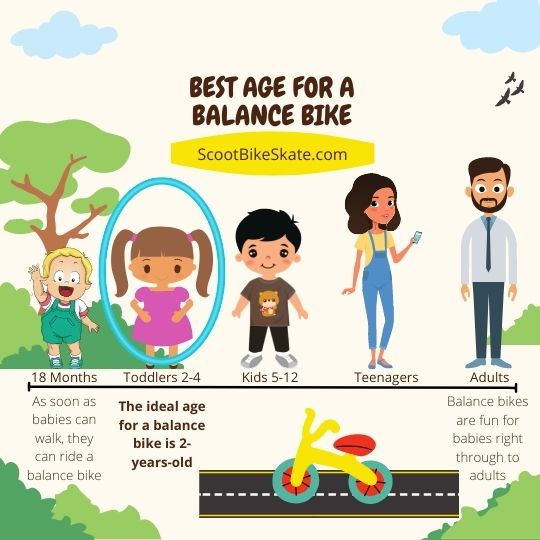 BEST AGE FOR A BALANCE BIKE

ScootBikeSkate.com

18 Months

Toddlers 2-4

Kids 5-12

Teenagers

Adults

As soon as babies can walk, they can ride a balance bike

The ideal age for a balance bike is 2-years-old

Balance bikes are fun for babies right through to adults